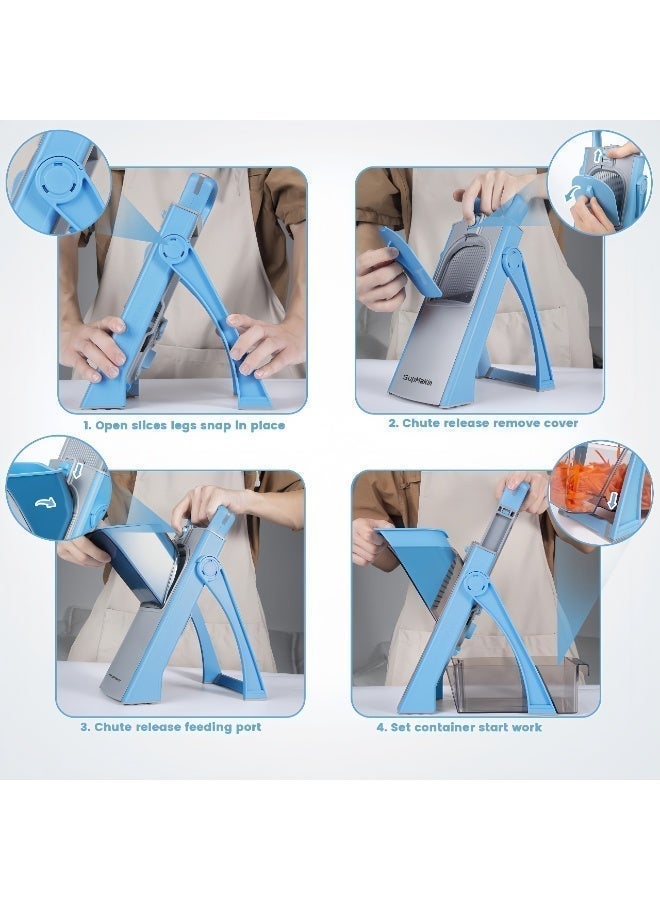 1. Open slices legs snap in place

SupMaKin

2. Chute release remove cover

3. Chute release feeding port

4. Set container start work